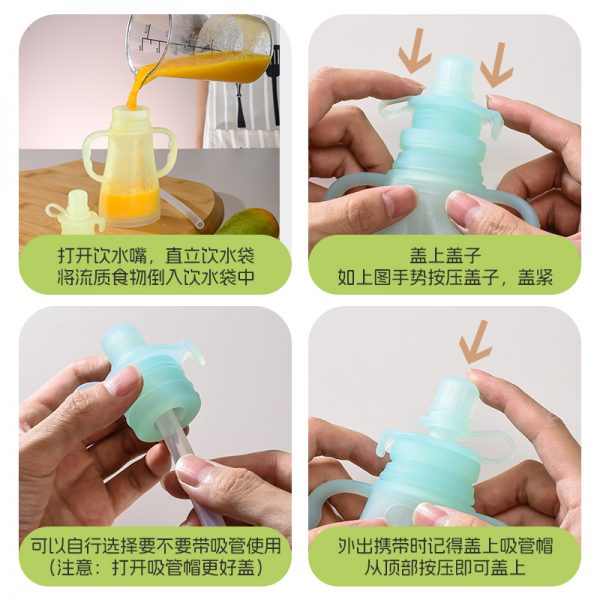 打开饮水嘴，直立饮水袋
将流质食物倒入饮水袋中

盖上盖子
如上图手势按压盖子，盖紧

可以自行选择要不要带吸管使用
（注意：打开吸管帽更好盖）

外出携带时记得盖上吸管帽
从顶部按压即可盖上