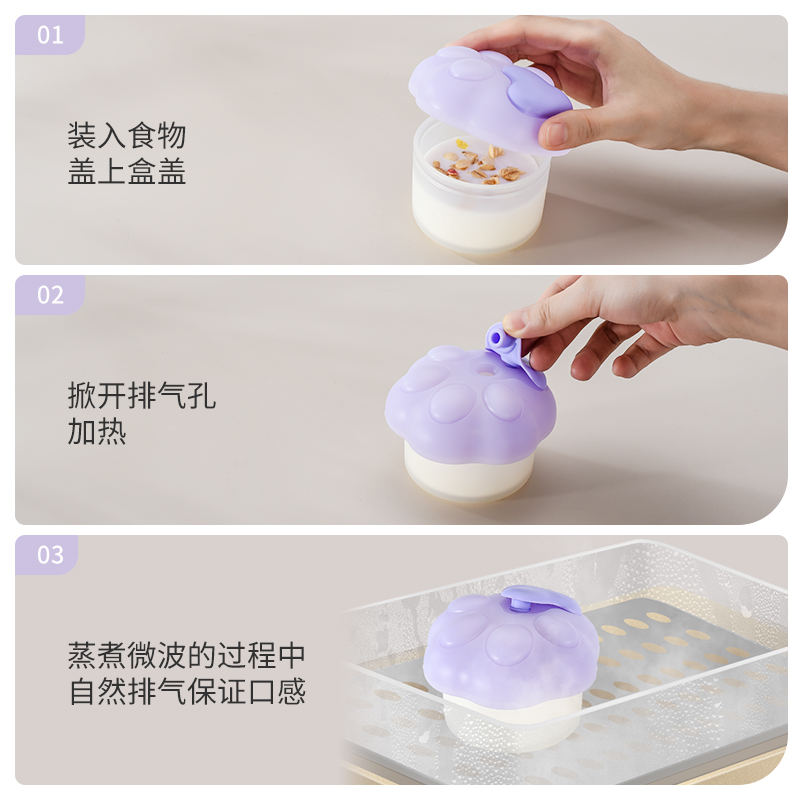 01

装入食物
盖上盒盖

02

掀开排气孔
加热

03

蒸煮微波的过程中
自然排气保证口感